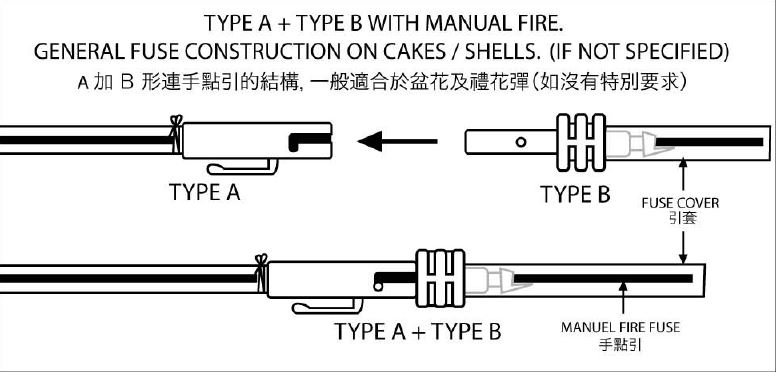 TYPE A + TYPE B WITH MANUAL FIRE.
GENERAL FUSE CONSTRUCTION ON CAKES / SHELLS. (IF NOT SPECIFIED)
A 加 B 形連手點引的結構, 一般適合於盆花及禮花彈(如沒有特別要求)

TYPE A

TYPE B

FUSE COVER
引套

TYPE A + TYPE B

MANUEL FIRE FUSE
手點引