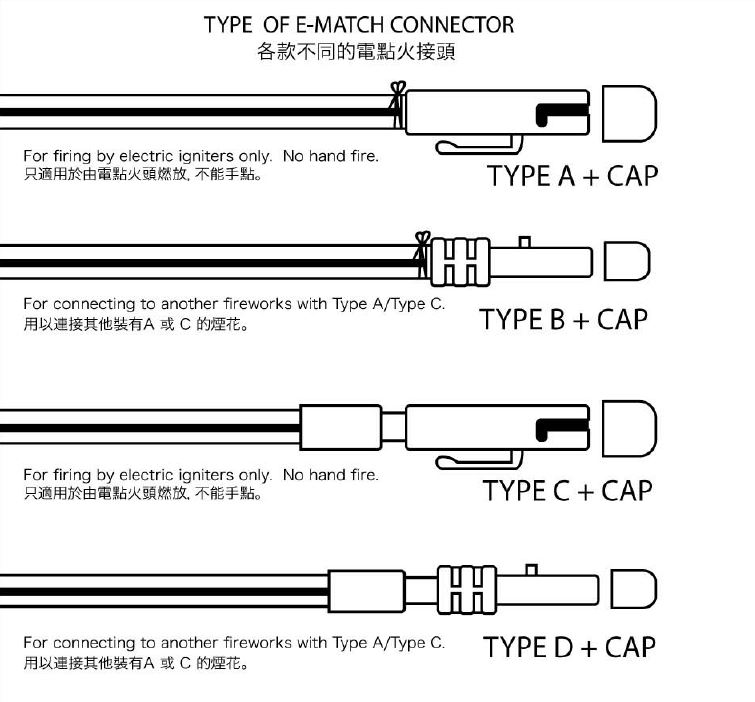 TYPE OF E-MATCH CONNECTOR
各款不同的電點火接頭

For firing by electric igniters only. No hand fire.
只適用於由電點火頭燃放, 不能手點。

TYPE A + CAP

For connecting to another fireworks with Type A/Type C.
用以連接其他裝有A 或 C 的煙花。

TYPE B + CAP

For firing by electric igniters only. No hand fire.
只適用於由電點火頭燃放, 不能手點。

TYPE C + CAP

For connecting to another fireworks with Type A/Type C.
用以連接其他裝有A 或 C 的煙花。

TYPE D + CAP